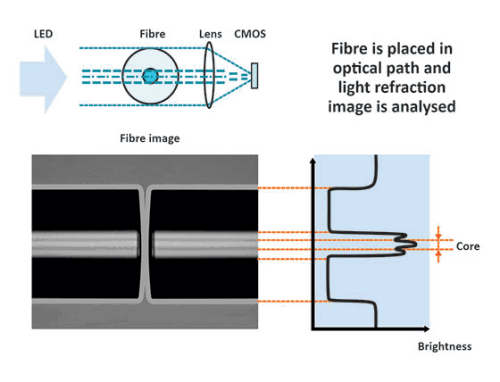 LED

Fibre

Lens

CMOS

Fibre is placed in optical path and light refraction image is analysed

Fibre image

Core

Brightness